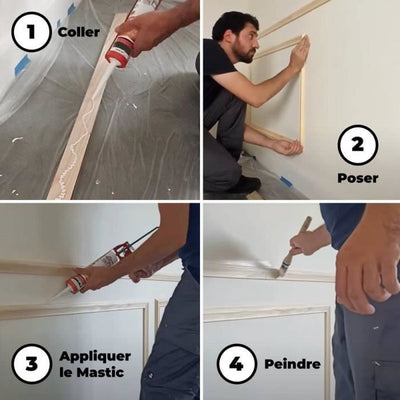 1 Coller

2 Poser

3 Appliquer le Mastic

4 Peindre